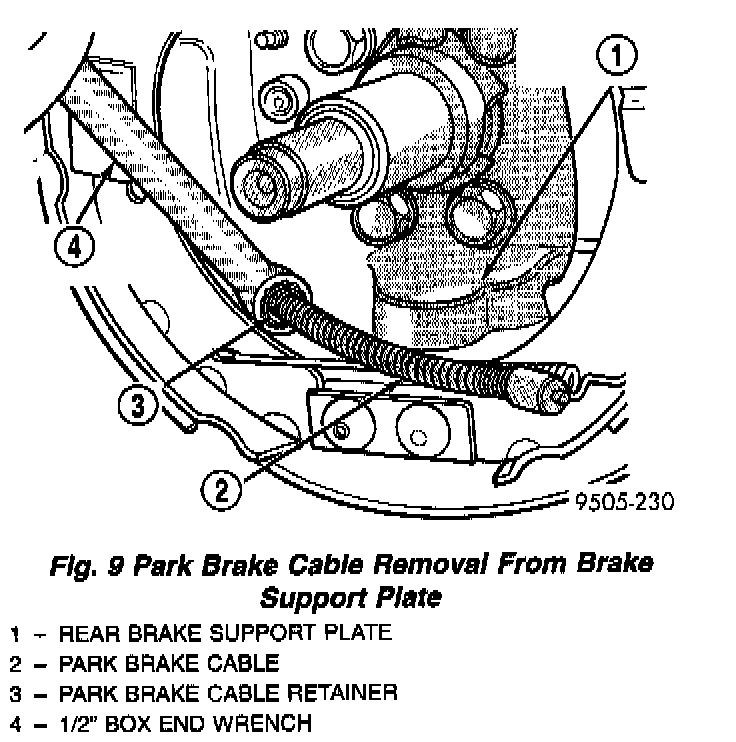 1
4
3
2
9505-230

Fig. 9 Park Brake Cable Removal From Brake Support Plate

1 – REAR BRAKE SUPPORT PLATE
2 – PARK BRAKE CABLE
3 – PARK BRAKE CABLE RETAINER
4 – 1/2" BOX END WRENCH