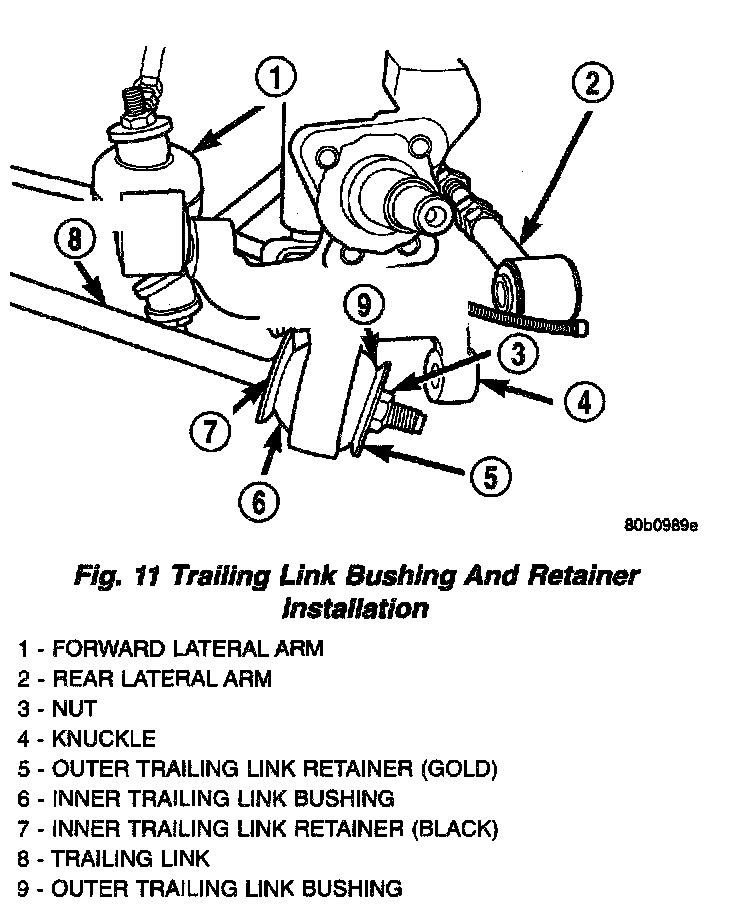 1
2
8
9
3
4
7
5
6
80b0989e

Fig. 11 Trailing Link Bushing And Retainer Installation

1 - FORWARD LATERAL ARM
2 - REAR LATERAL ARM
3 - NUT
4 - KNUCKLE
5 - OUTER TRAILING LINK RETAINER (GOLD)
6 - INNER TRAILING LINK BUSHING
7 - INNER TRAILING LINK RETAINER (BLACK)
8 - TRAILING LINK
9 - OUTER TRAILING LINK BUSHING