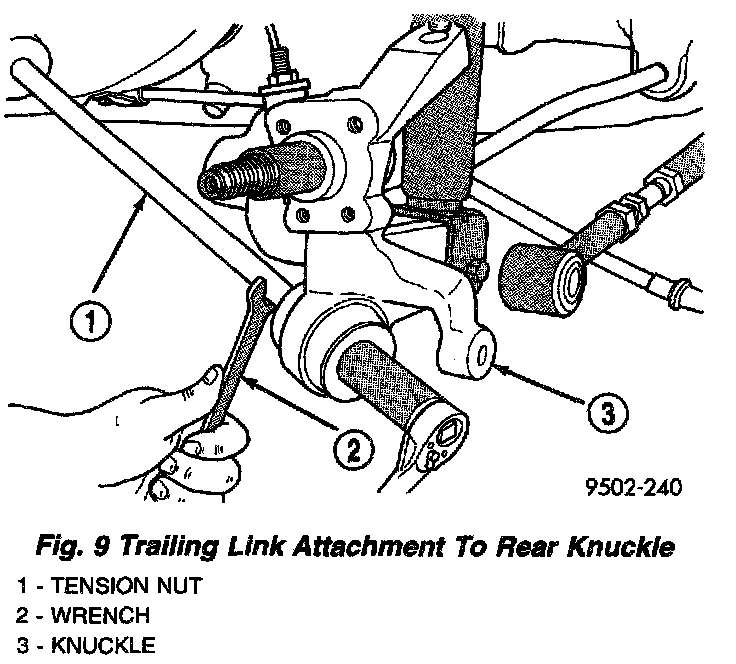 1

2

3

9502-240

Fig. 9 Trailing Link Attachment To Rear Knuckle

1 - TENSION NUT
2 - WRENCH
3 - KNUCKLE