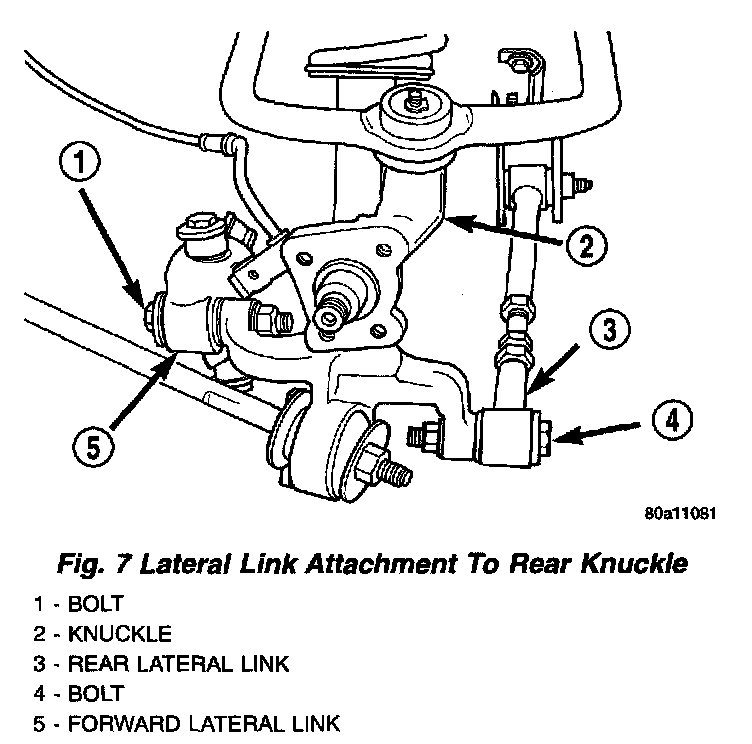 1

2

3

4

5

80a11081

Fig. 7 Lateral Link Attachment To Rear Knuckle

1 - BOLT
2 - KNUCKLE
3 - REAR LATERAL LINK
4 - BOLT
5 - FORWARD LATERAL LINK