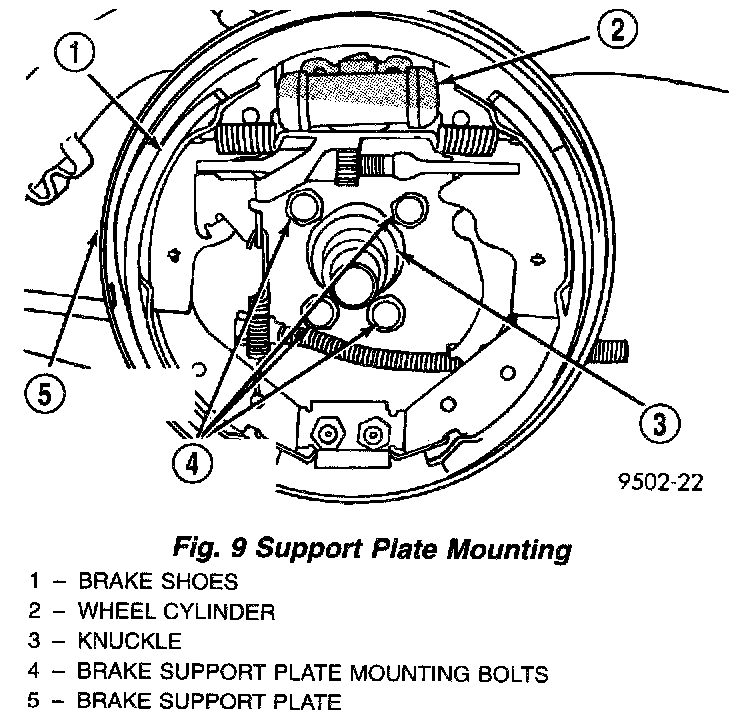 1
2
5
3
4
9502-22

Fig. 9 Support Plate Mounting

1 – BRAKE SHOES
2 – WHEEL CYLINDER
3 – KNUCKLE
4 – BRAKE SUPPORT PLATE MOUNTING BOLTS
5 – BRAKE SUPPORT PLATE