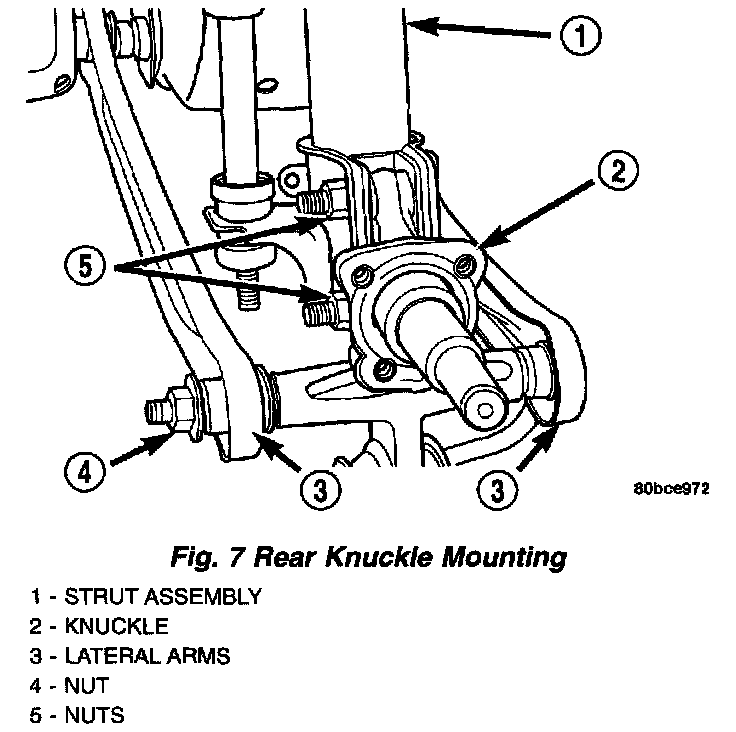 1
2
5
4
3
3
80bce972

Fig. 7 Rear Knuckle Mounting

1 - STRUT ASSEMBLY
2 - KNUCKLE
3 - LATERAL ARMS
4 - NUT
5 - NUTS