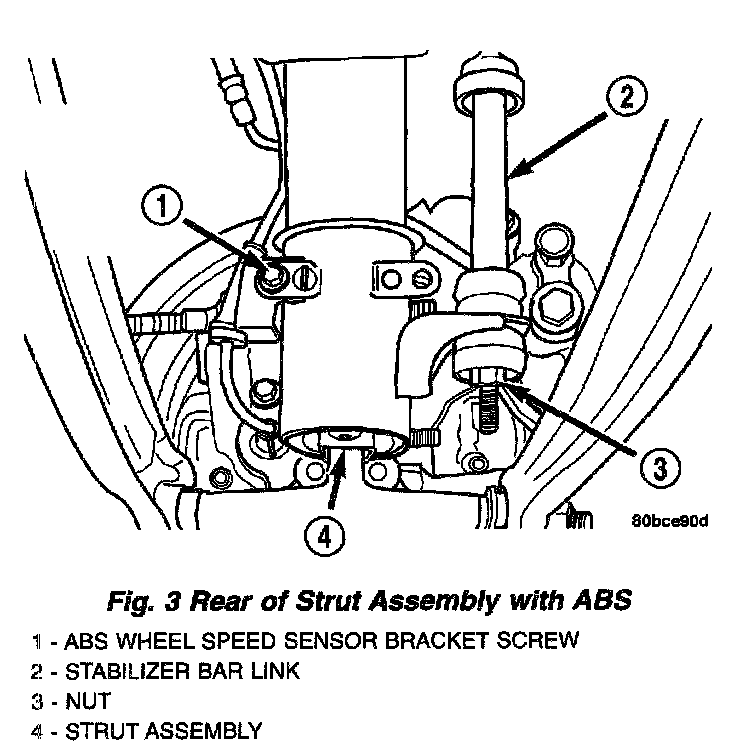 2

1

3

4

80bce90d

Fig. 3 Rear of Strut Assembly with ABS

1 - ABS WHEEL SPEED SENSOR BRACKET SCREW
2 - STABILIZER BAR LINK
3 - NUT
4 - STRUT ASSEMBLY