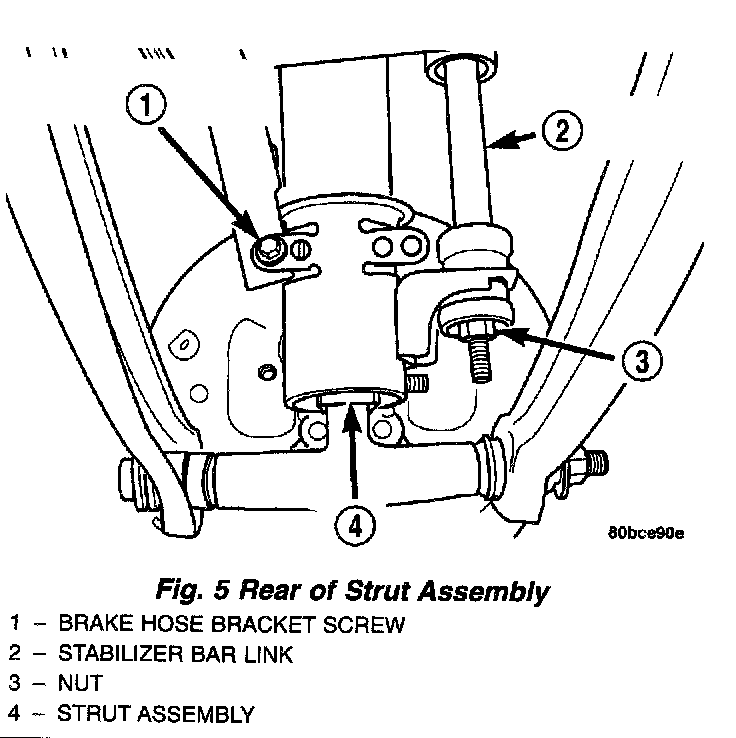 1

2

3

4

80bce90e

Fig. 5 Rear of Strut Assembly

1 – BRAKE HOSE BRACKET SCREW
2 – STABILIZER BAR LINK
3 – NUT
4 – STRUT ASSEMBLY