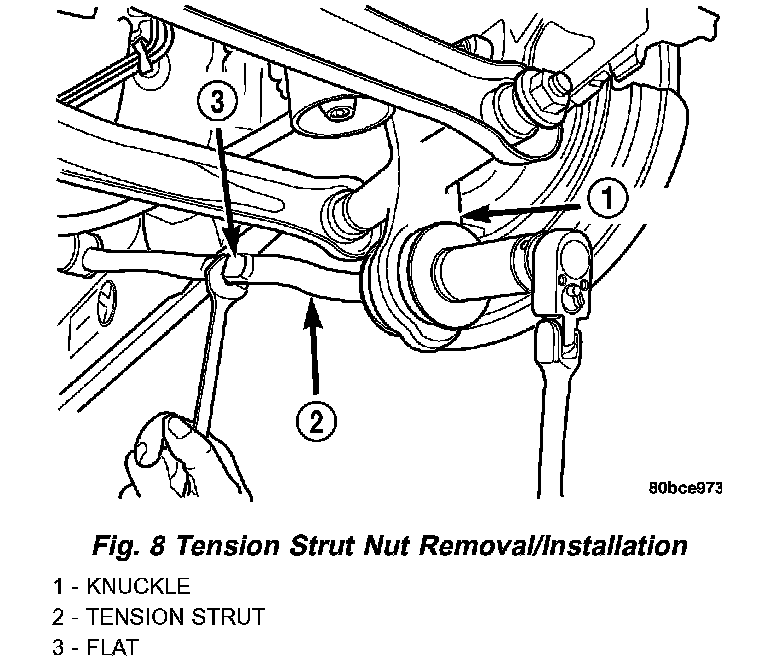 3
1
2
80bce973

Fig. 8 Tension Strut Nut Removal/Installation

1 - KNUCKLE
2 - TENSION STRUT
3 - FLAT