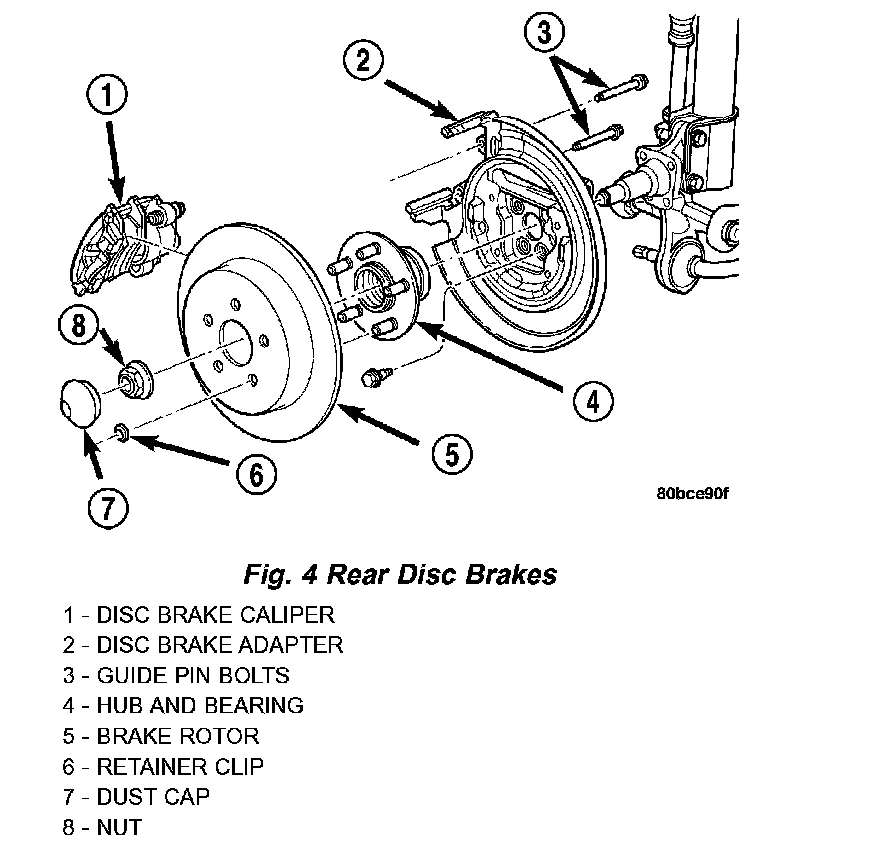 1
2
3
8
4
5
6
7
80bce90f

Fig. 4 Rear Disc Brakes

1 - DISC BRAKE CALIPER
2 - DISC BRAKE ADAPTER
3 - GUIDE PIN BOLTS
4 - HUB AND BEARING
5 - BRAKE ROTOR
6 - RETAINER CLIP
7 - DUST CAP
8 - NUT