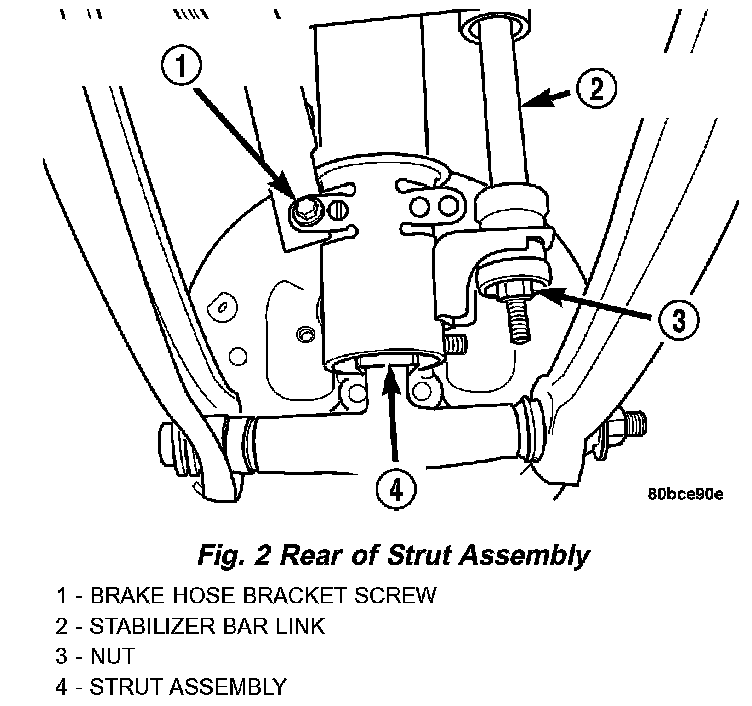 1

2

3

4

80bce90e

Fig. 2 Rear of Strut Assembly

1 - BRAKE HOSE BRACKET SCREW
2 - STABILIZER BAR LINK
3 - NUT
4 - STRUT ASSEMBLY