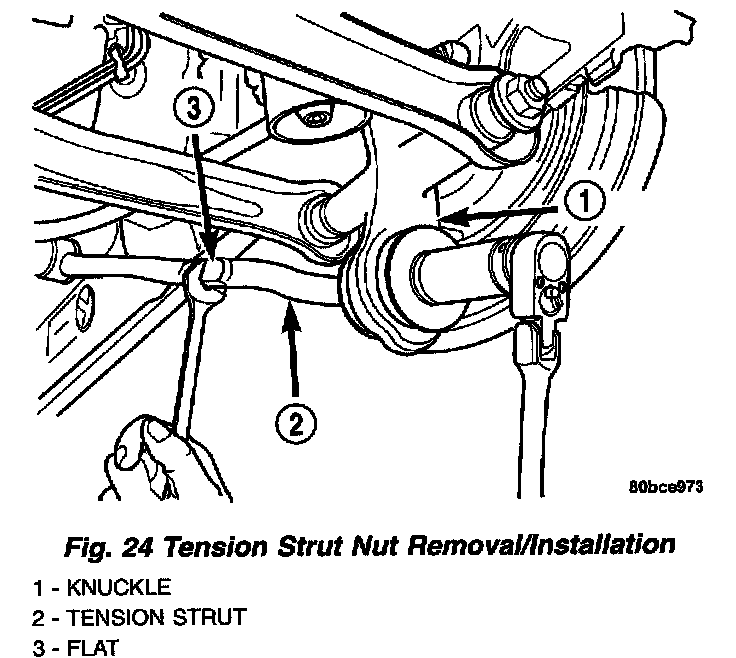 3

1

2

80bce973

Fig. 24 Tension Strut Nut Removal/Installation

1 - KNUCKLE
2 - TENSION STRUT
3 - FLAT