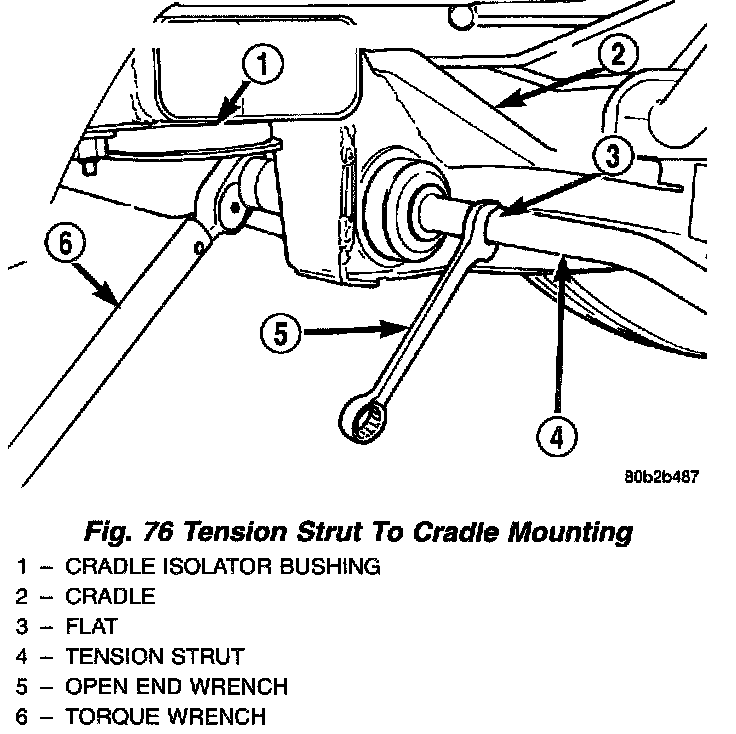 1
2
3
6
5
4
80b2b487

Fig. 76 Tension Strut To Cradle Mounting

1 – CRADLE ISOLATOR BUSHING
2 – CRADLE
3 – FLAT
4 – TENSION STRUT
5 – OPEN END WRENCH
6 – TORQUE WRENCH