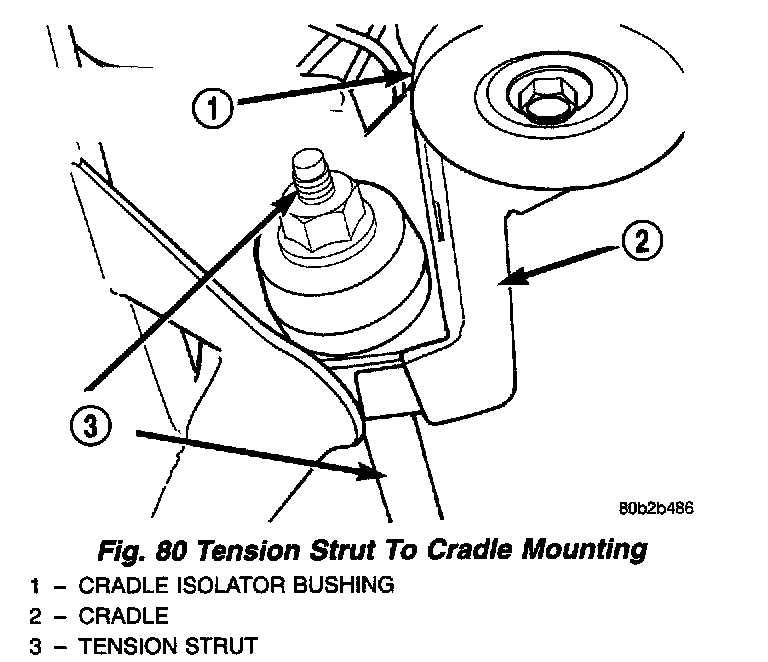 1

2

3

80b2b486

Fig. 80 Tension Strut To Cradle Mounting

1 – CRADLE ISOLATOR BUSHING
2 – CRADLE
3 – TENSION STRUT