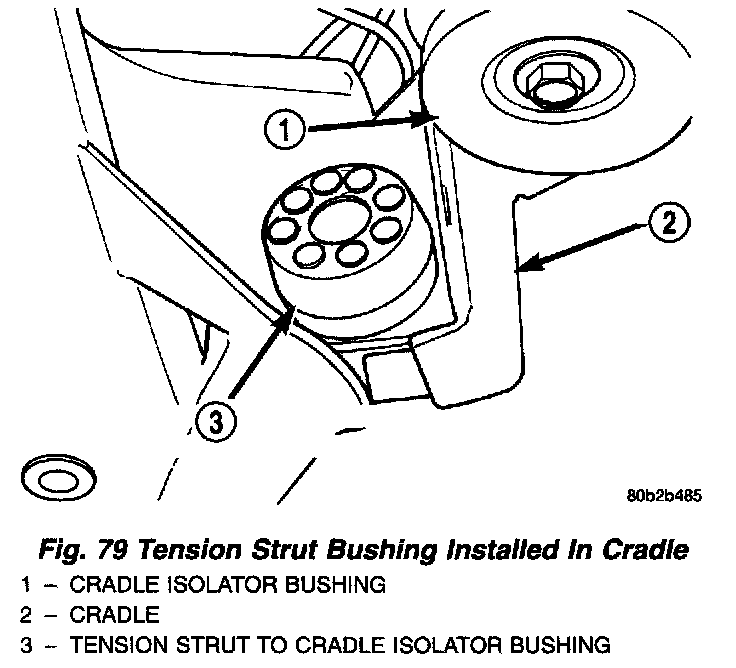 1

2

3

80b2b485

Fig. 79 Tension Strut Bushing Installed In Cradle

1 – CRADLE ISOLATOR BUSHING
2 – CRADLE
3 – TENSION STRUT TO CRADLE ISOLATOR BUSHING