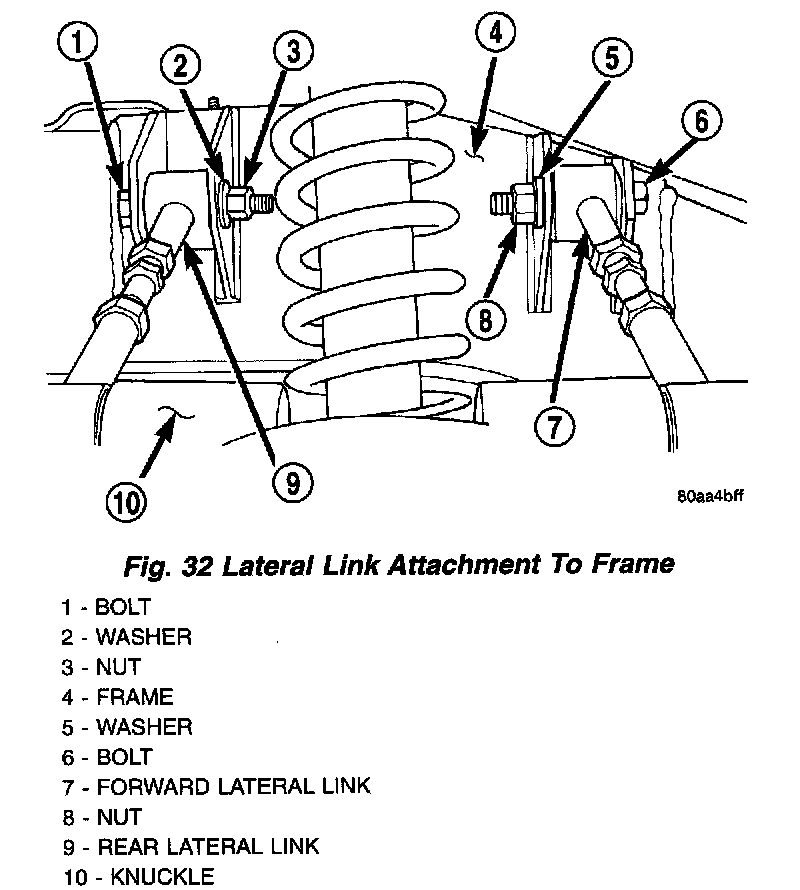 1
2
3
4
5
6
8
7
9
10
80aa4bff

Fig. 32 Lateral Link Attachment To Frame

1 - BOLT
2 - WASHER
3 - NUT
4 - FRAME
5 - WASHER
6 - BOLT
7 - FORWARD LATERAL LINK
8 - NUT
9 - REAR LATERAL LINK
10 - KNUCKLE