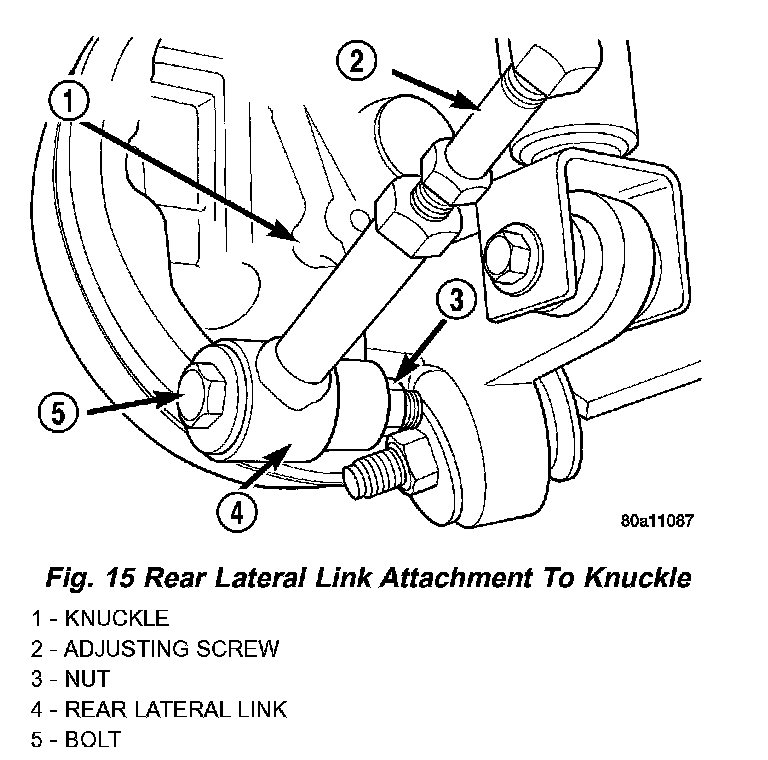 2
1
3
5
4
80a11087

Fig. 15 Rear Lateral Link Attachment To Knuckle

1 - KNUCKLE
2 - ADJUSTING SCREW
3 - NUT
4 - REAR LATERAL LINK
5 - BOLT