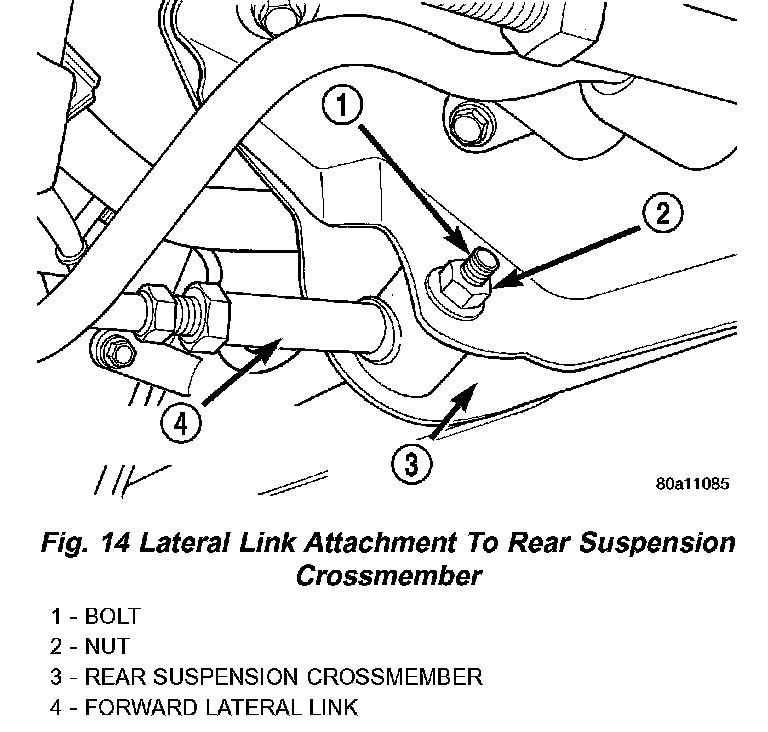 1

2

4

3

80a11085

Fig. 14 Lateral Link Attachment To Rear Suspension Crossmember

1 - BOLT
2 - NUT
3 - REAR SUSPENSION CROSSMEMBER
4 - FORWARD LATERAL LINK