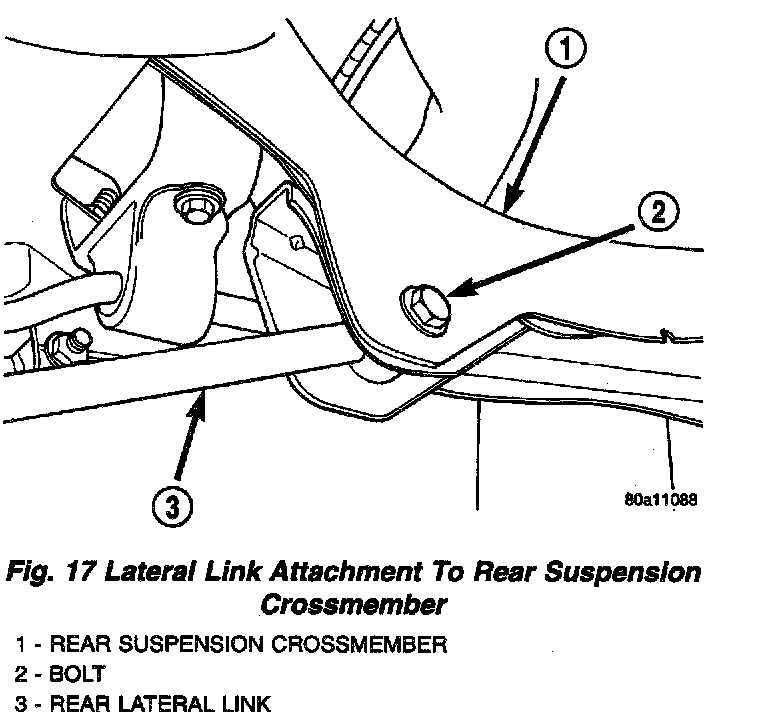 1

2

3

80a11088

Fig. 17 Lateral Link Attachment To Rear Suspension Crossmember

1 - REAR SUSPENSION CROSSMEMBER
2 - BOLT
3 - REAR LATERAL LINK