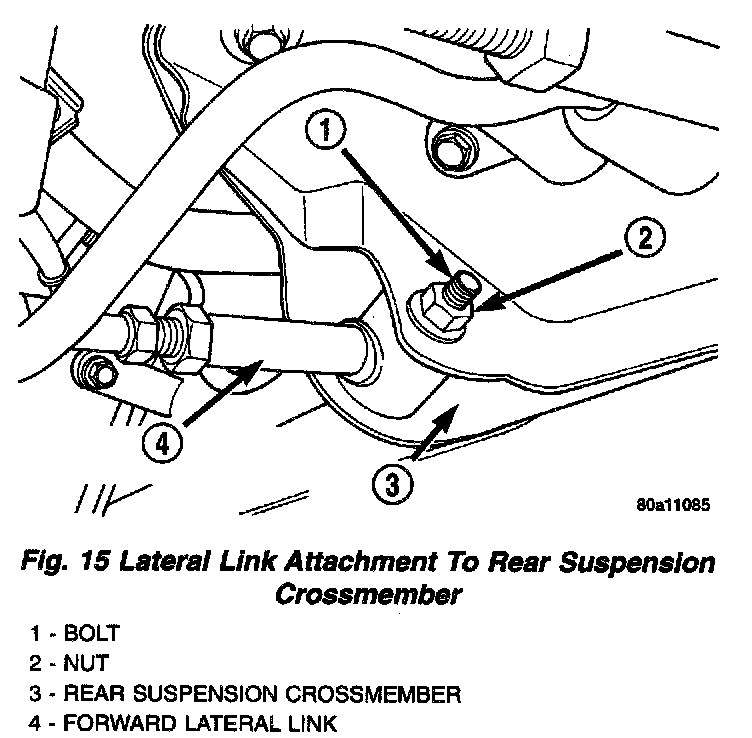 1
2
4
3
80a11085

Fig. 15 Lateral Link Attachment To Rear Suspension Crossmember

1 - BOLT
2 - NUT
3 - REAR SUSPENSION CROSSMEMBER
4 - FORWARD LATERAL LINK