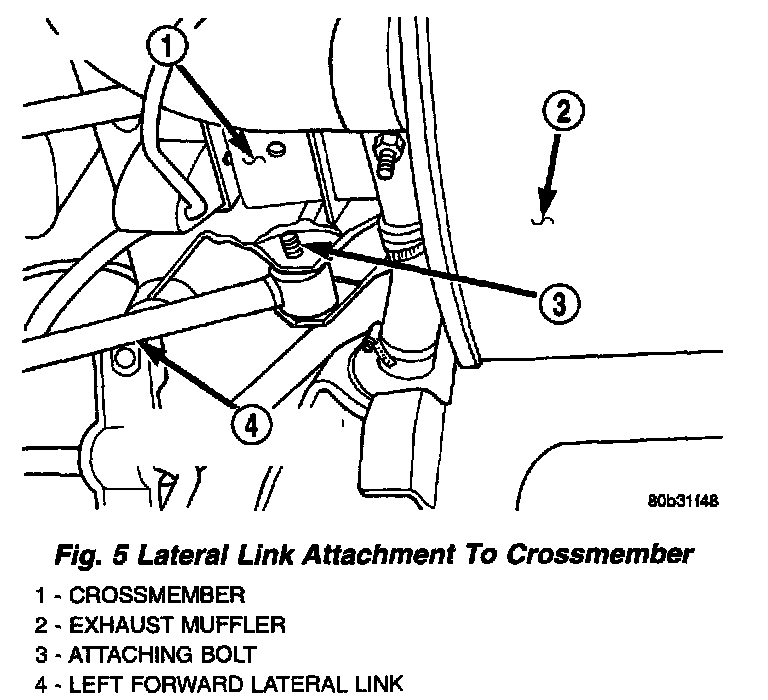 1

2

3

4

80b31f48

Fig. 5 Lateral Link Attachment To Crossmember

1 - CROSSMEMBER
2 - EXHAUST MUFFLER
3 - ATTACHING BOLT
4 - LEFT FORWARD LATERAL LINK