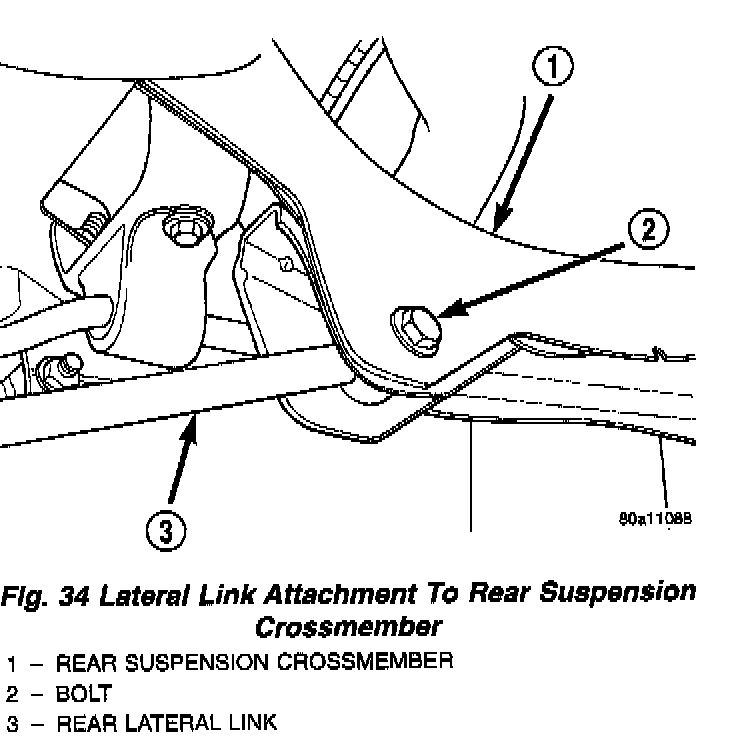 1

2

3

80a11088

Fig. 34 Lateral Link Attachment To Rear Suspension Crossmember

1 – REAR SUSPENSION CROSSMEMBER
2 – BOLT
3 – REAR LATERAL LINK