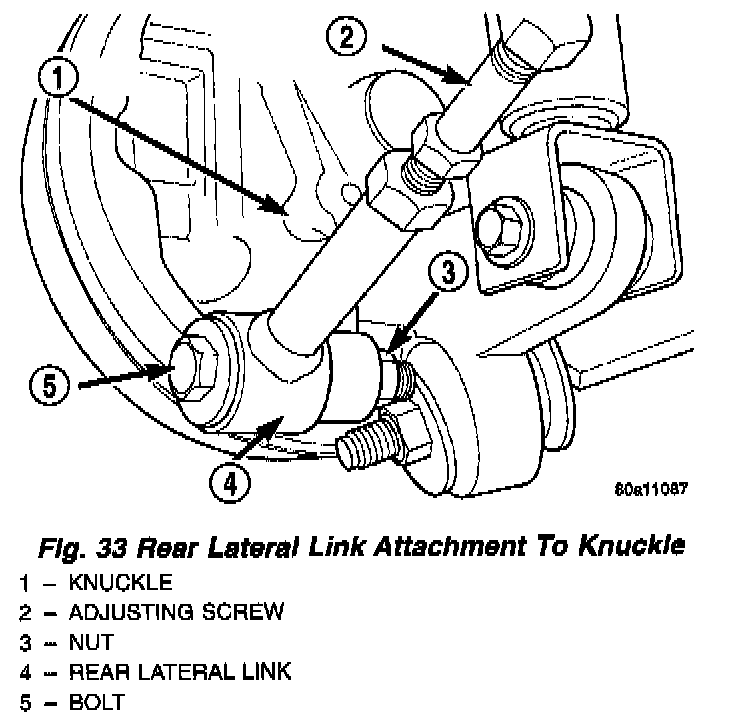 2

1

3

5

4

80a11087

Fig. 33 Rear Lateral Link Attachment To Knuckle

1 – KNUCKLE
2 – ADJUSTING SCREW
3 – NUT
4 – REAR LATERAL LINK
5 – BOLT