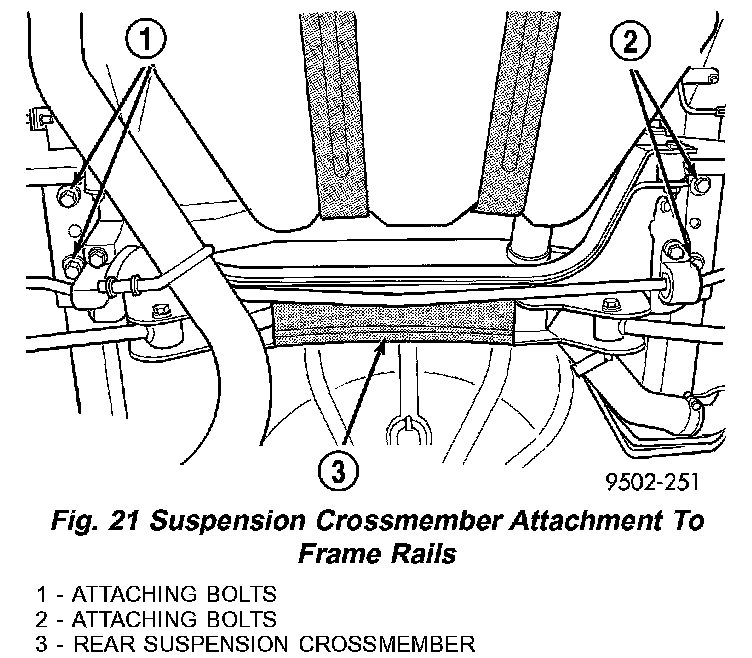 1

2

3

9502-251

Fig. 21 Suspension Crossmember Attachment To Frame Rails

1 - ATTACHING BOLTS
2 - ATTACHING BOLTS
3 - REAR SUSPENSION CROSSMEMBER