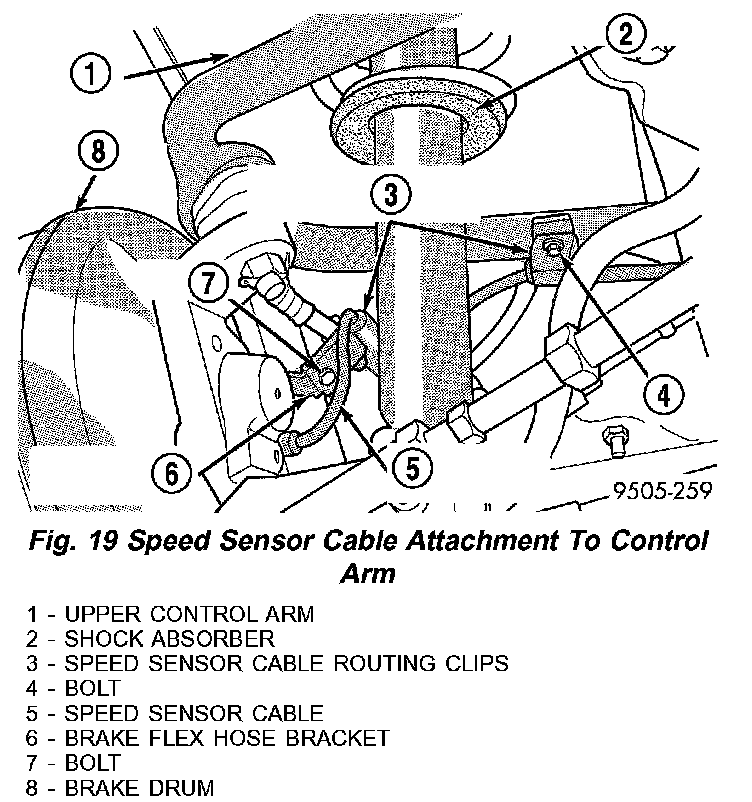 1
2
8
3
7
4
6
5
9505-259

Fig. 19 Speed Sensor Cable Attachment To Control Arm

1 - UPPER CONTROL ARM
2 - SHOCK ABSORBER
3 - SPEED SENSOR CABLE ROUTING CLIPS
4 - BOLT
5 - SPEED SENSOR CABLE
6 - BRAKE FLEX HOSE BRACKET
7 - BOLT
8 - BRAKE DRUM