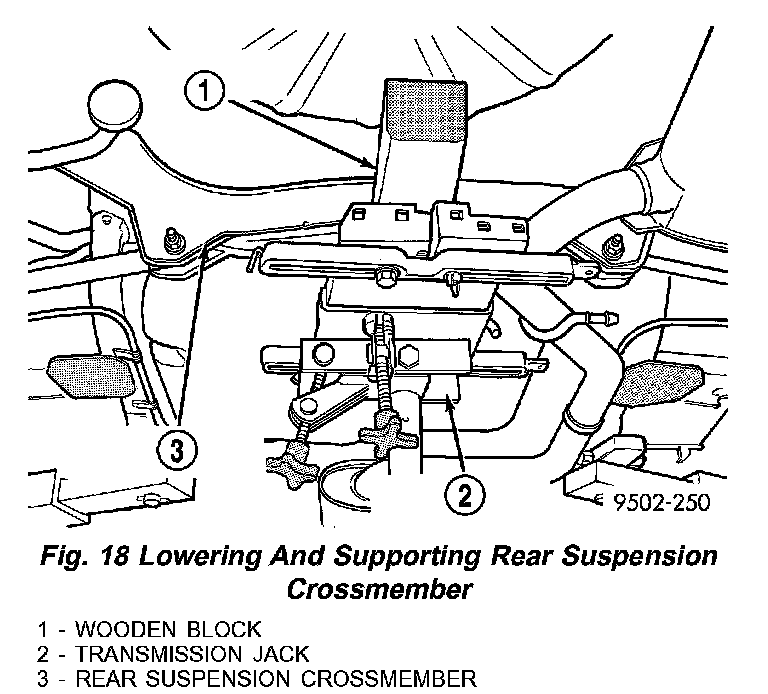 1

3

2

9502-250

Fig. 18 Lowering And Supporting Rear Suspension Crossmember

1 - WOODEN BLOCK
2 - TRANSMISSION JACK
3 - REAR SUSPENSION CROSSMEMBER