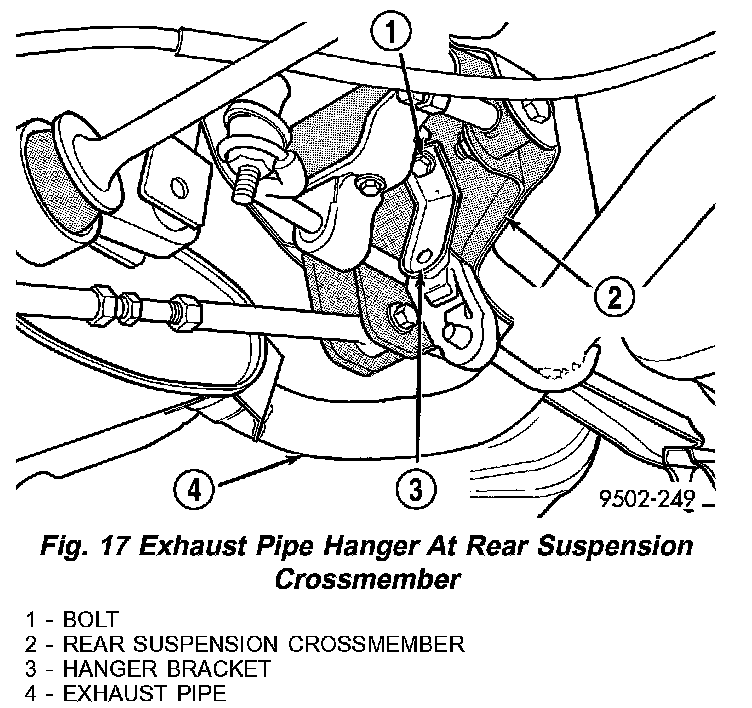 1
2
3
4
9502-249

Fig. 17 Exhaust Pipe Hanger At Rear Suspension Crossmember

1 - BOLT
2 - REAR SUSPENSION CROSSMEMBER
3 - HANGER BRACKET
4 - EXHAUST PIPE