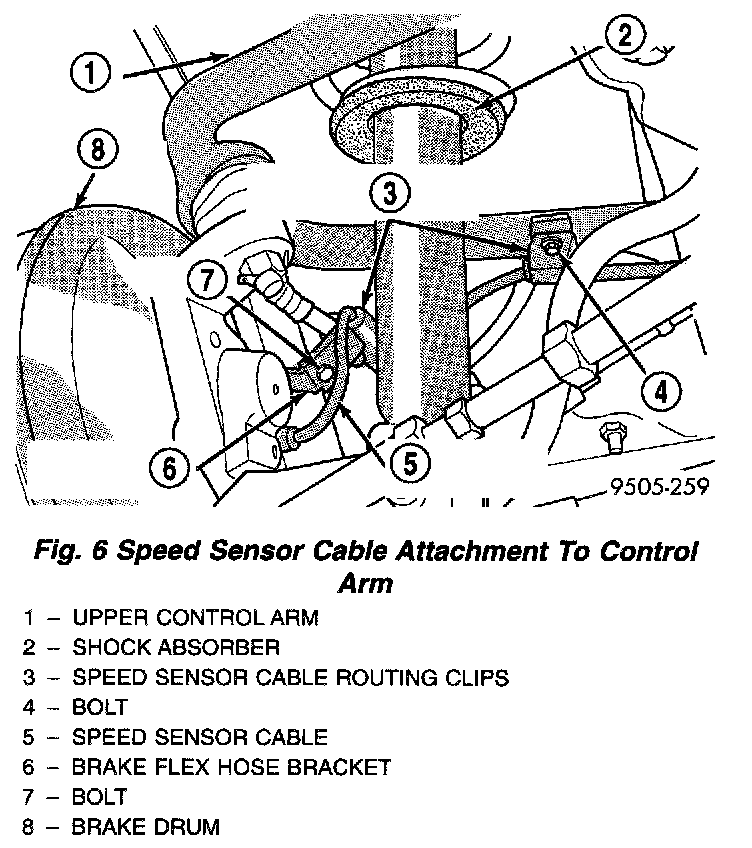 1
2
8
3
7
4
6
5
9505-259

Fig. 6 Speed Sensor Cable Attachment To Control Arm

1 – UPPER CONTROL ARM
2 – SHOCK ABSORBER
3 – SPEED SENSOR CABLE ROUTING CLIPS
4 – BOLT
5 – SPEED SENSOR CABLE
6 – BRAKE FLEX HOSE BRACKET
7 – BOLT
8 – BRAKE DRUM