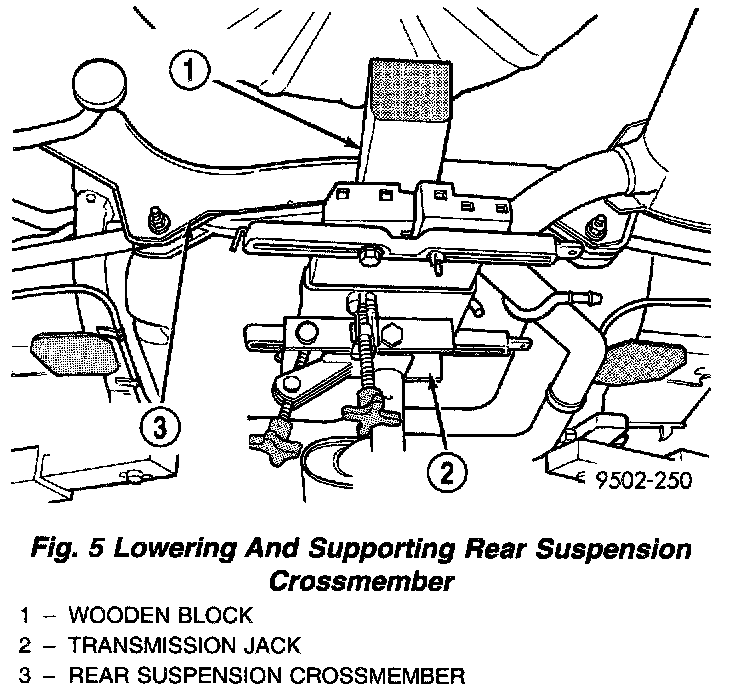 1

3

2

9502-250

Fig. 5 Lowering And Supporting Rear Suspension Crossmember

1 – WOODEN BLOCK
2 – TRANSMISSION JACK
3 – REAR SUSPENSION CROSSMEMBER