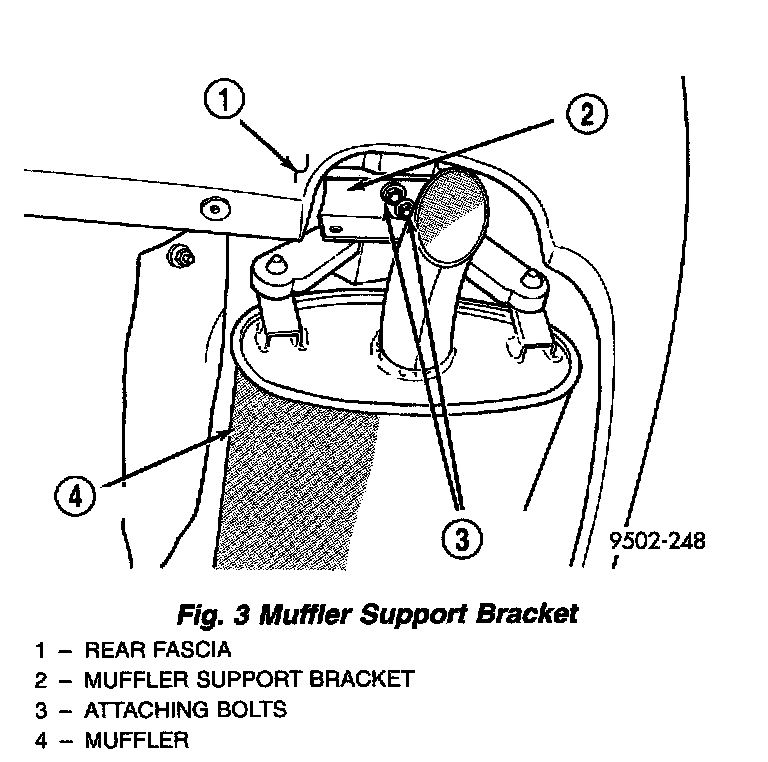 1
2
4
3
9502-248

Fig. 3 Muffler Support Bracket

1 – REAR FASCIA
2 – MUFFLER SUPPORT BRACKET
3 – ATTACHING BOLTS
4 – MUFFLER