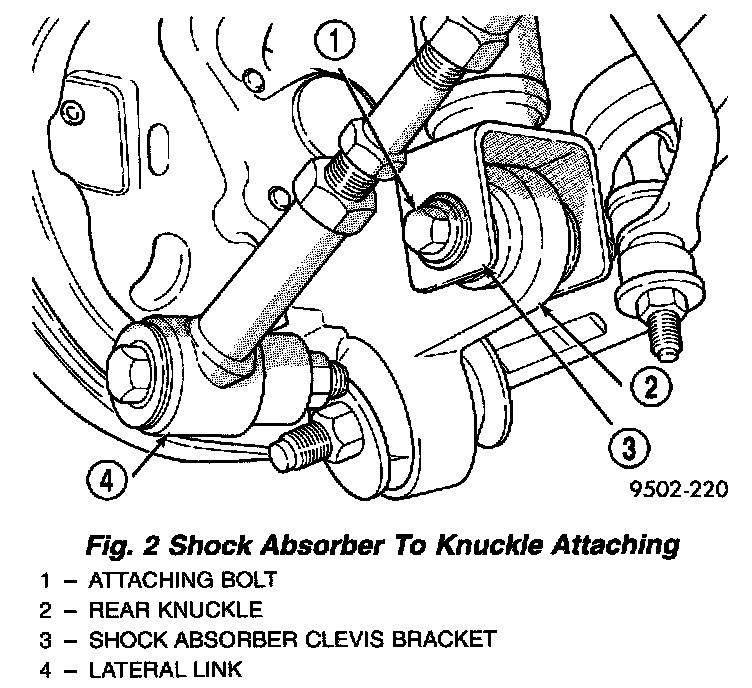 1

2

3

4

9502-220

Fig. 2 Shock Absorber To Knuckle Attaching

1 – ATTACHING BOLT
2 – REAR KNUCKLE
3 – SHOCK ABSORBER CLEVIS BRACKET
4 – LATERAL LINK