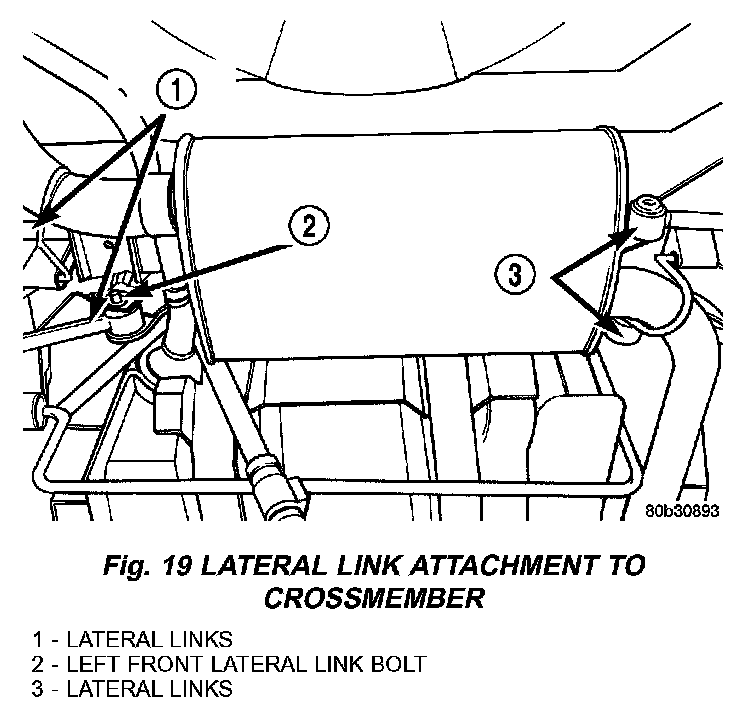 1

2

3

80b30893

Fig. 19 LATERAL LINK ATTACHMENT TO CROSSMEMBER

1 - LATERAL LINKS
2 - LEFT FRONT LATERAL LINK BOLT
3 - LATERAL LINKS