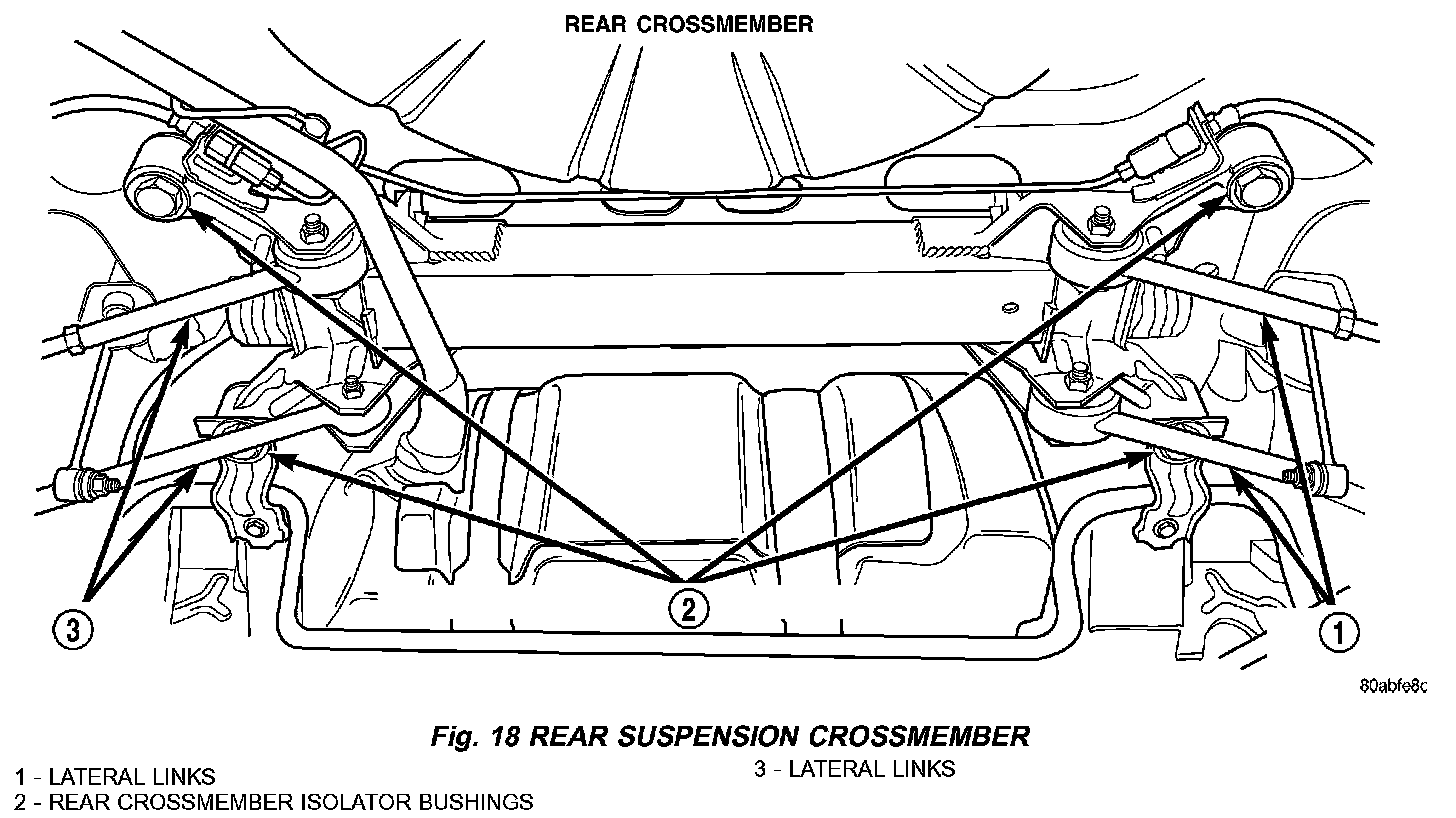 REAR CROSSMEMBER

3

2

1

80abfe8c

Fig. 18 REAR SUSPENSION CROSSMEMBER

1 - LATERAL LINKS
2 - REAR CROSSMEMBER ISOLATOR BUSHINGS

3 - LATERAL LINKS