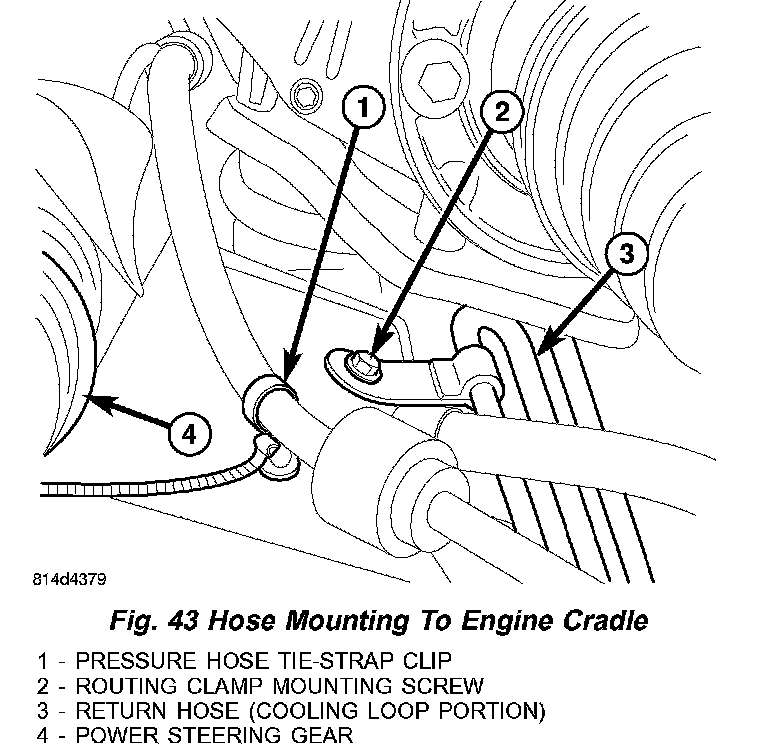 1
2
3
4

814d4379

Fig. 43 Hose Mounting To Engine Cradle

1 - PRESSURE HOSE TIE-STRAP CLIP
2 - ROUTING CLAMP MOUNTING SCREW
3 - RETURN HOSE (COOLING LOOP PORTION)
4 - POWER STEERING GEAR