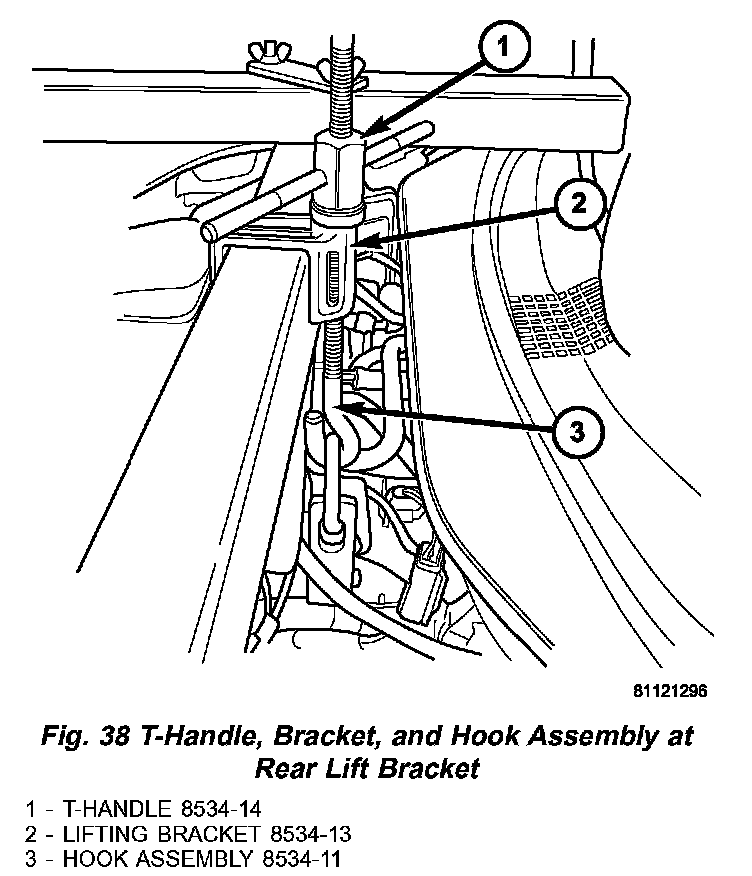 1
2
3
81121296

Fig. 38 T-Handle, Bracket, and Hook Assembly at Rear Lift Bracket

1 - T-HANDLE 8534-14
2 - LIFTING BRACKET 8534-13
3 - HOOK ASSEMBLY 8534-11