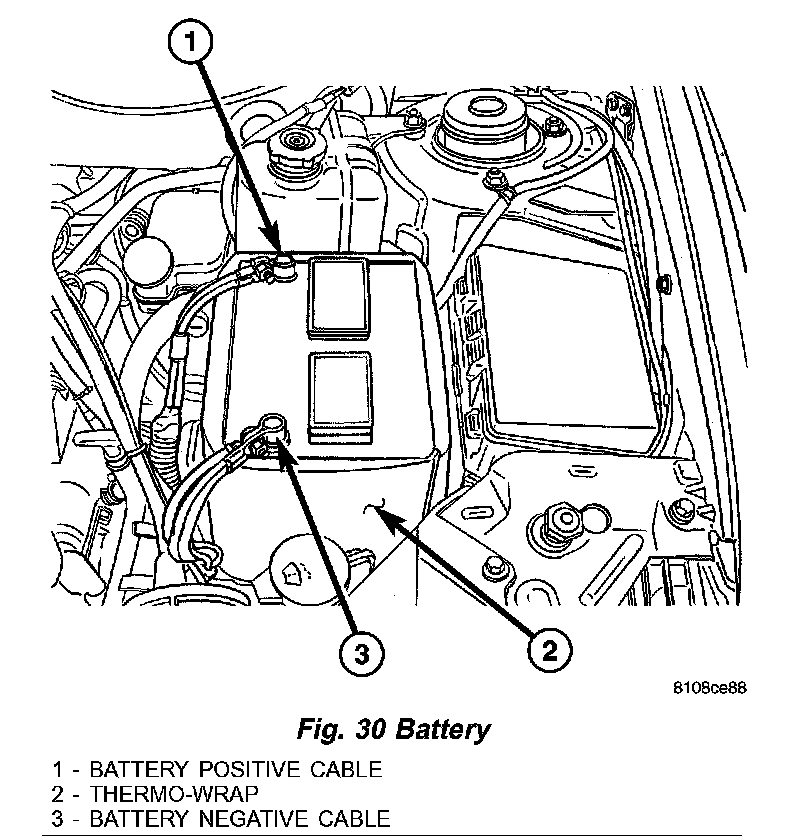 1

3

2

8108ce88

Fig. 30 Battery

1 - BATTERY POSITIVE CABLE
2 - THERMO-WRAP
3 - BATTERY NEGATIVE CABLE