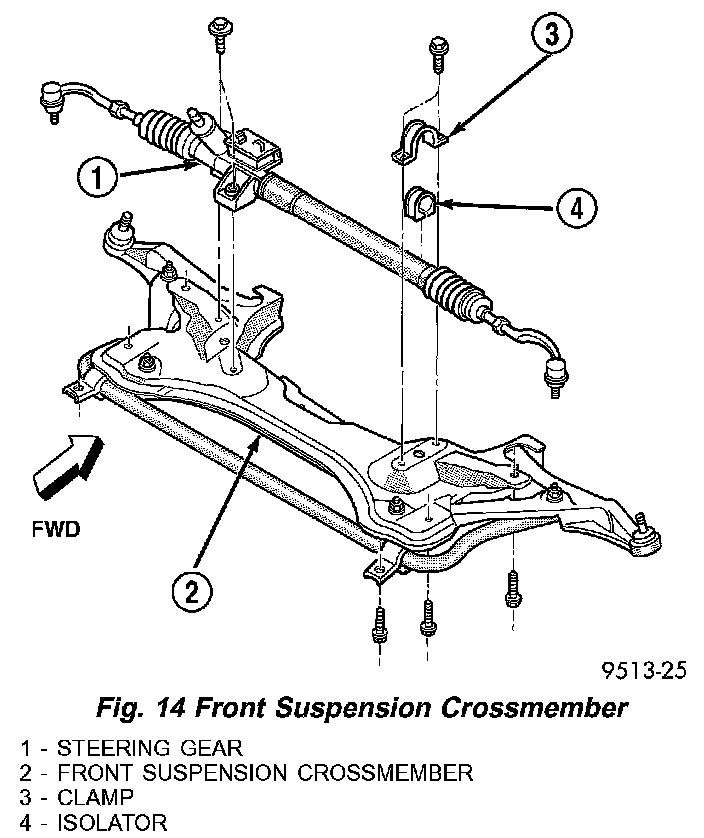 3

1

4

FWD

2

9513-25

Fig. 14 Front Suspension Crossmember

1 - STEERING GEAR
2 - FRONT SUSPENSION CROSSMEMBER
3 - CLAMP
4 - ISOLATOR