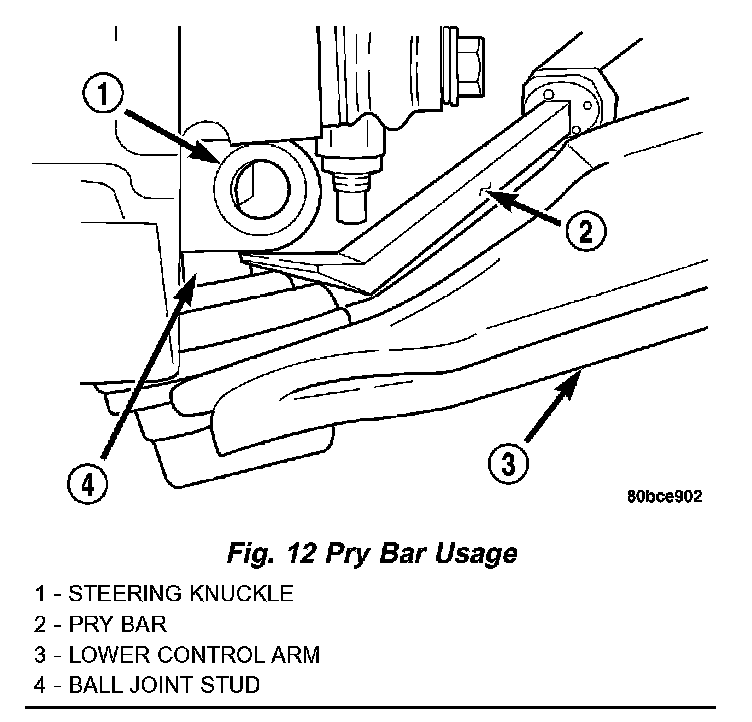 1

2

3

4

80bce902

Fig. 12 Pry Bar Usage

1 - STEERING KNUCKLE
2 - PRY BAR
3 - LOWER CONTROL ARM
4 - BALL JOINT STUD