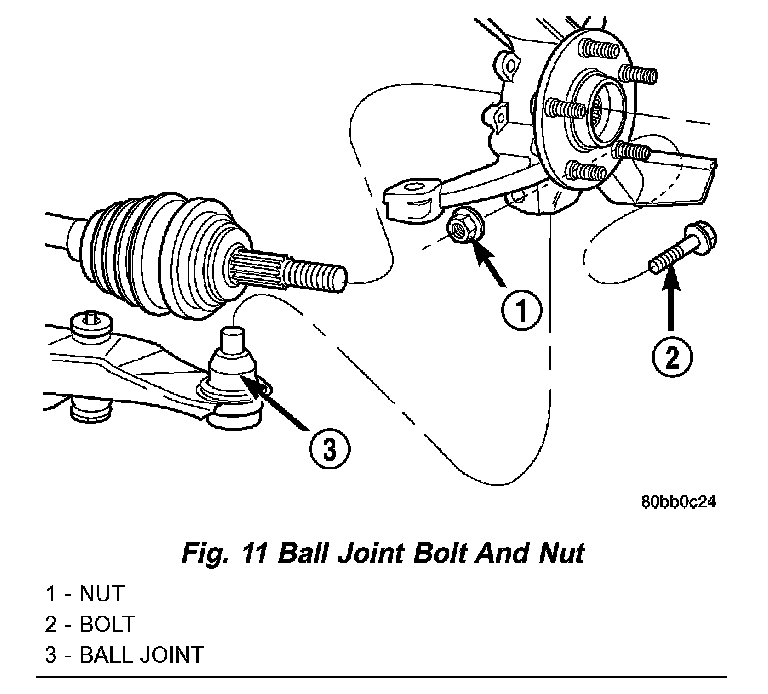 1

2

3

80bb0c24

Fig. 11 Ball Joint Bolt And Nut

1 - NUT
2 - BOLT
3 - BALL JOINT