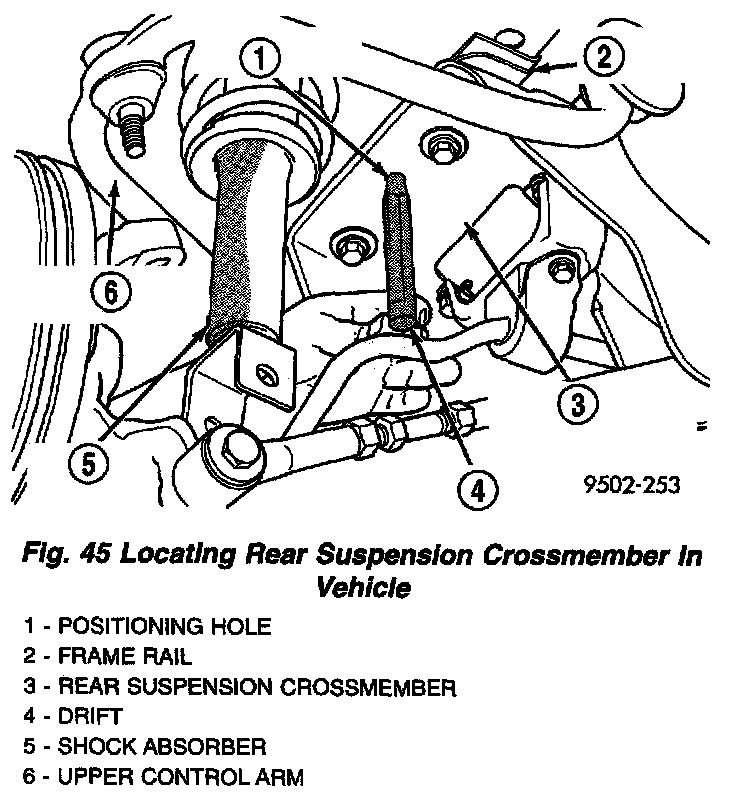 1
2
6
3
5
4
9502-253

Fig. 45 Locating Rear Suspension Crossmember In Vehicle

1 - POSITIONING HOLE
2 - FRAME RAIL
3 - REAR SUSPENSION CROSSMEMBER
4 - DRIFT
5 - SHOCK ABSORBER
6 - UPPER CONTROL ARM