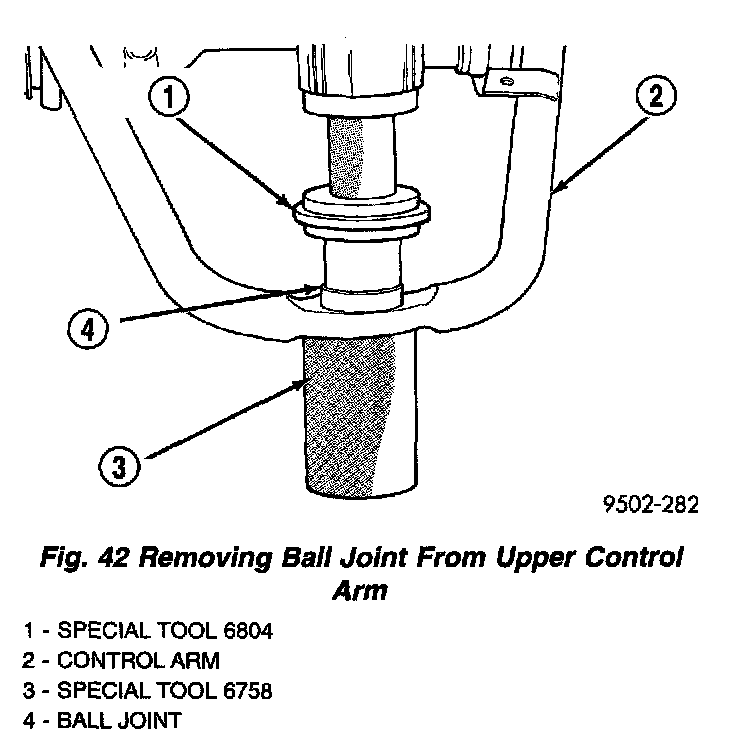 1

2

4

3

9502-282

Fig. 42 Removing Ball Joint From Upper Control Arm

1 - SPECIAL TOOL 6804
2 - CONTROL ARM
3 - SPECIAL TOOL 6758
4 - BALL JOINT