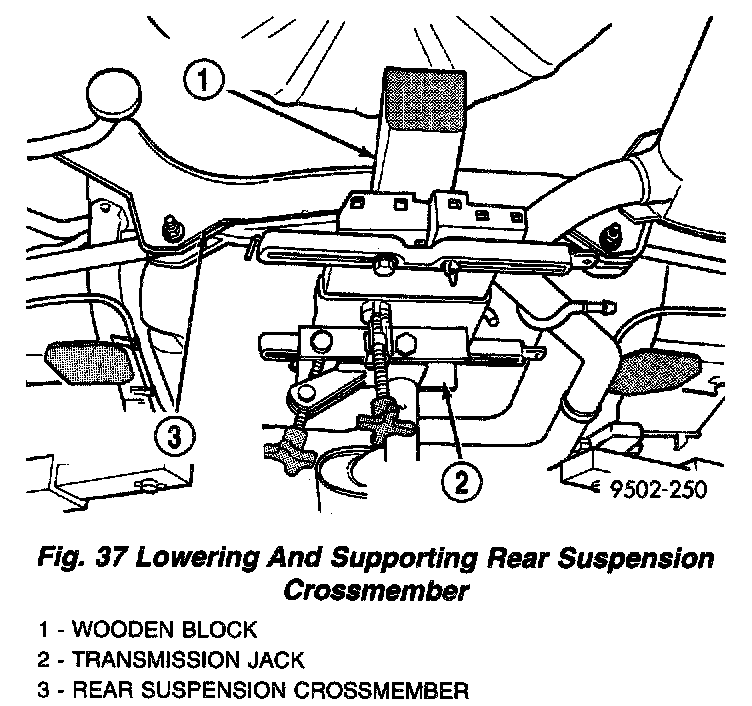 1

3

2

9502-250

Fig. 37 Lowering And Supporting Rear Suspension Crossmember

1 - WOODEN BLOCK
2 - TRANSMISSION JACK
3 - REAR SUSPENSION CROSSMEMBER