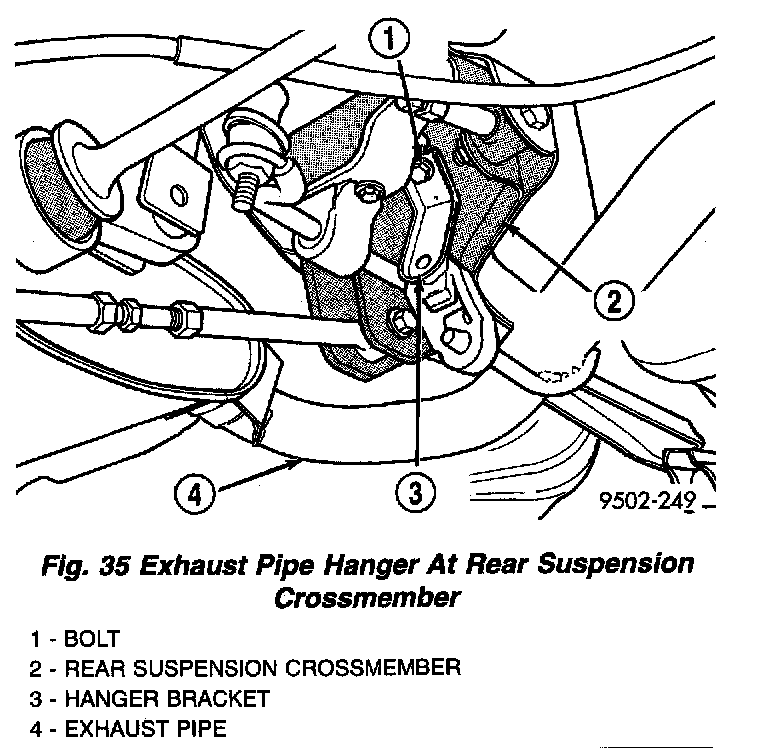 1

2

4

3

9502-249

Fig. 35 Exhaust Pipe Hanger At Rear Suspension Crossmember

1 - BOLT
2 - REAR SUSPENSION CROSSMEMBER
3 - HANGER BRACKET
4 - EXHAUST PIPE