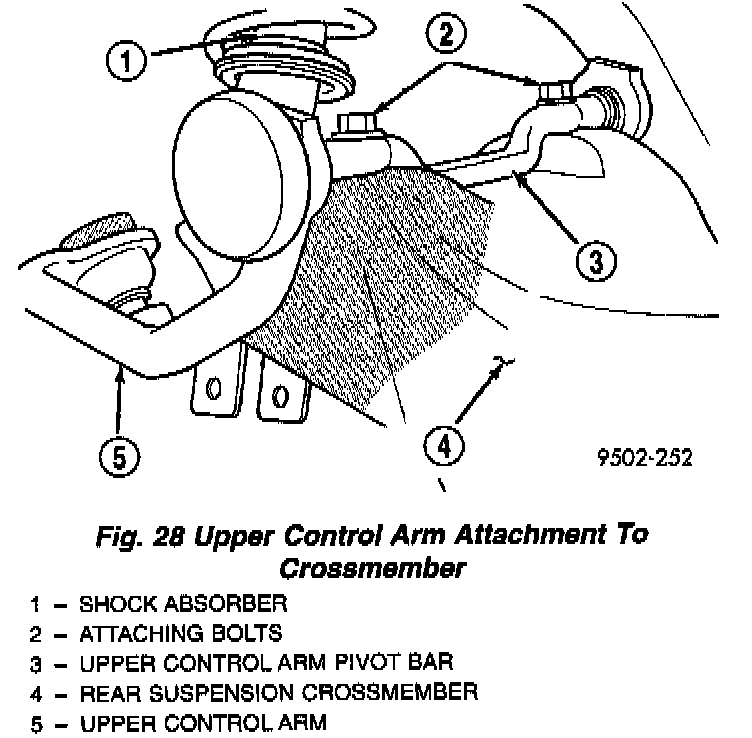 1
2
3
4
5
9502-252

Fig. 28 Upper Control Arm Attachment To Crossmember

1 – SHOCK ABSORBER
2 – ATTACHING BOLTS
3 – UPPER CONTROL ARM PIVOT BAR
4 – REAR SUSPENSION CROSSMEMBER
5 – UPPER CONTROL ARM