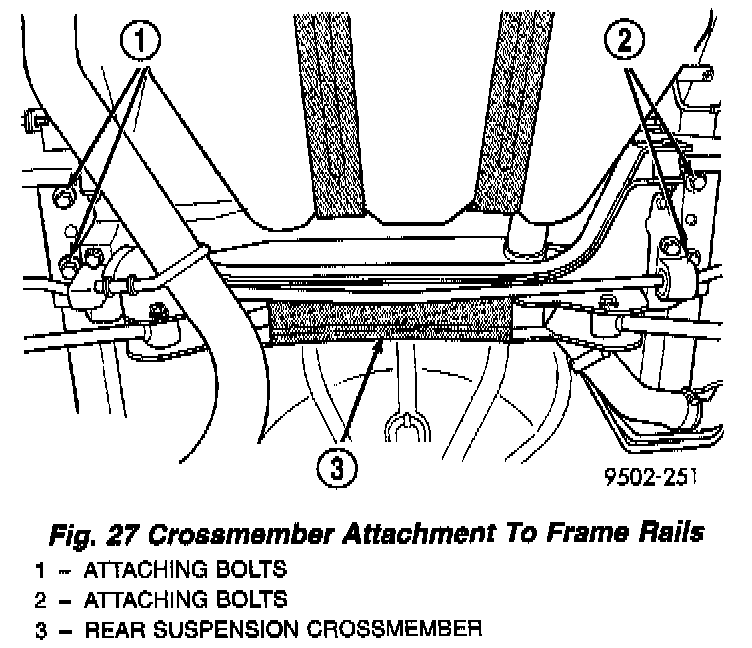 1

2

3

9502-251

Fig. 27 Crossmember Attachment To Frame Rails

1 – ATTACHING BOLTS
2 – ATTACHING BOLTS
3 – REAR SUSPENSION CROSSMEMBER