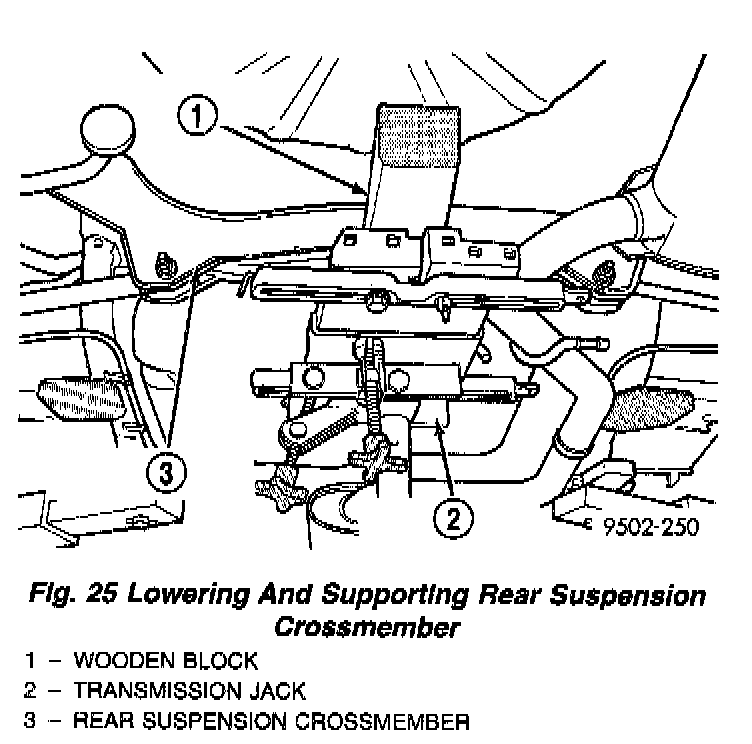 1

3

2

9502-250

Fig. 25 Lowering And Supporting Rear Suspension Crossmember

1 – WOODEN BLOCK
2 – TRANSMISSION JACK
3 – REAR SUSPENSION CROSSMEMBER