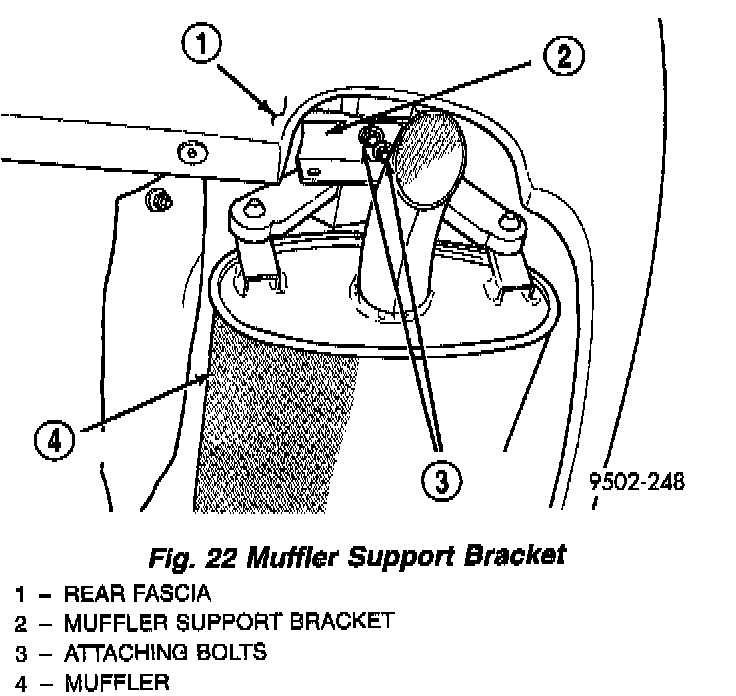 1
2
4
3
9502-248

Fig. 22 Muffler Support Bracket

1 – REAR FASCIA
2 – MUFFLER SUPPORT BRACKET
3 – ATTACHING BOLTS
4 – MUFFLER