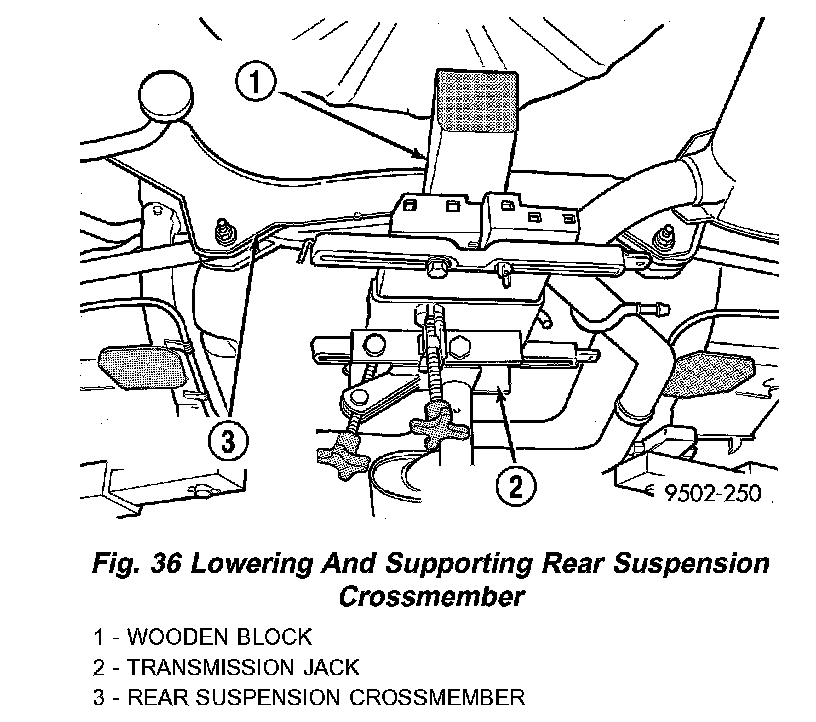 1

3

2

9502-250

Fig. 36 Lowering And Supporting Rear Suspension Crossmember

1 - WOODEN BLOCK
2 - TRANSMISSION JACK
3 - REAR SUSPENSION CROSSMEMBER