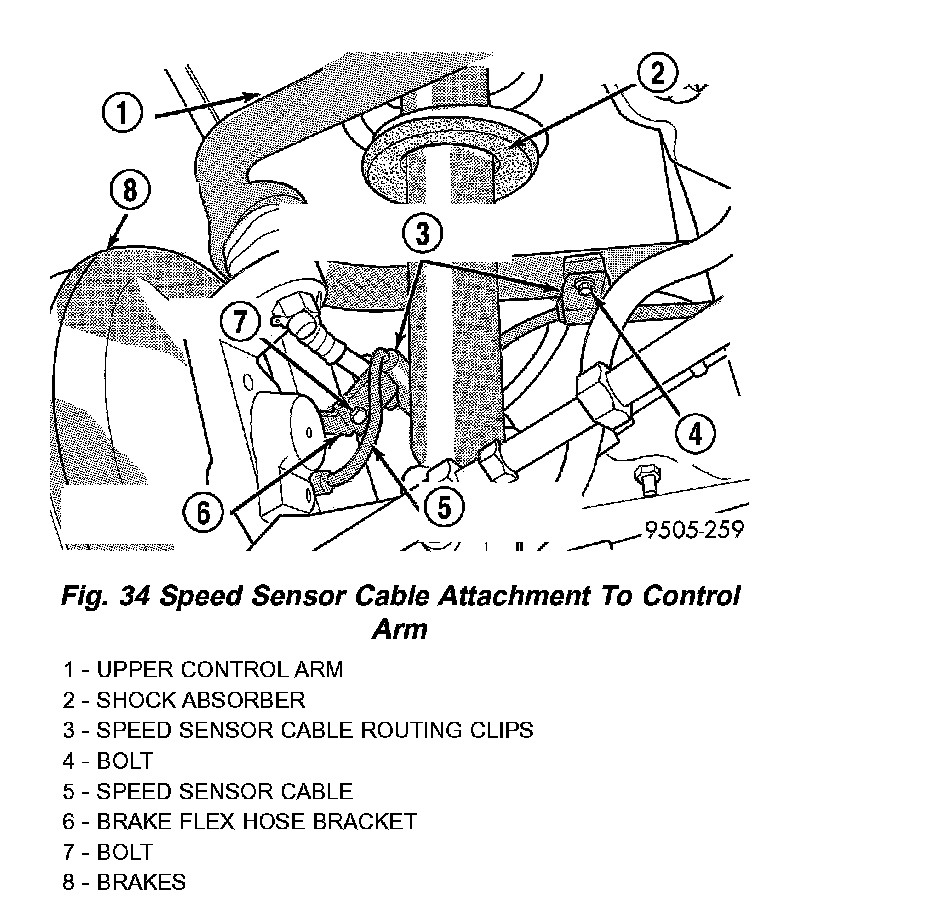 1
2
8
3
7
4
6
5
9505-259

Fig. 34 Speed Sensor Cable Attachment To Control Arm

1 - UPPER CONTROL ARM
2 - SHOCK ABSORBER
3 - SPEED SENSOR CABLE ROUTING CLIPS
4 - BOLT
5 - SPEED SENSOR CABLE
6 - BRAKE FLEX HOSE BRACKET
7 - BOLT
8 - BRAKES