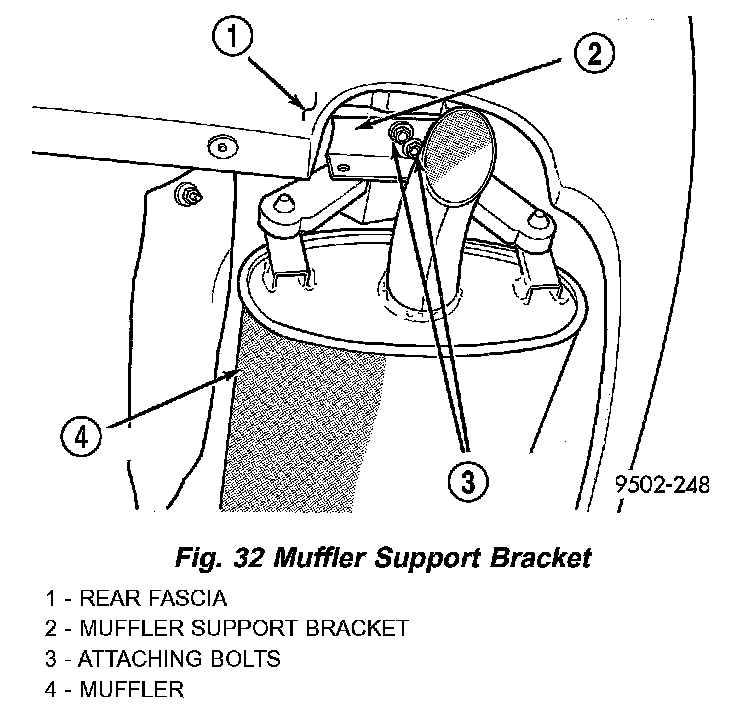 1
2
4
3
9502-248

Fig. 32 Muffler Support Bracket

1 - REAR FASCIA
2 - MUFFLER SUPPORT BRACKET
3 - ATTACHING BOLTS
4 - MUFFLER